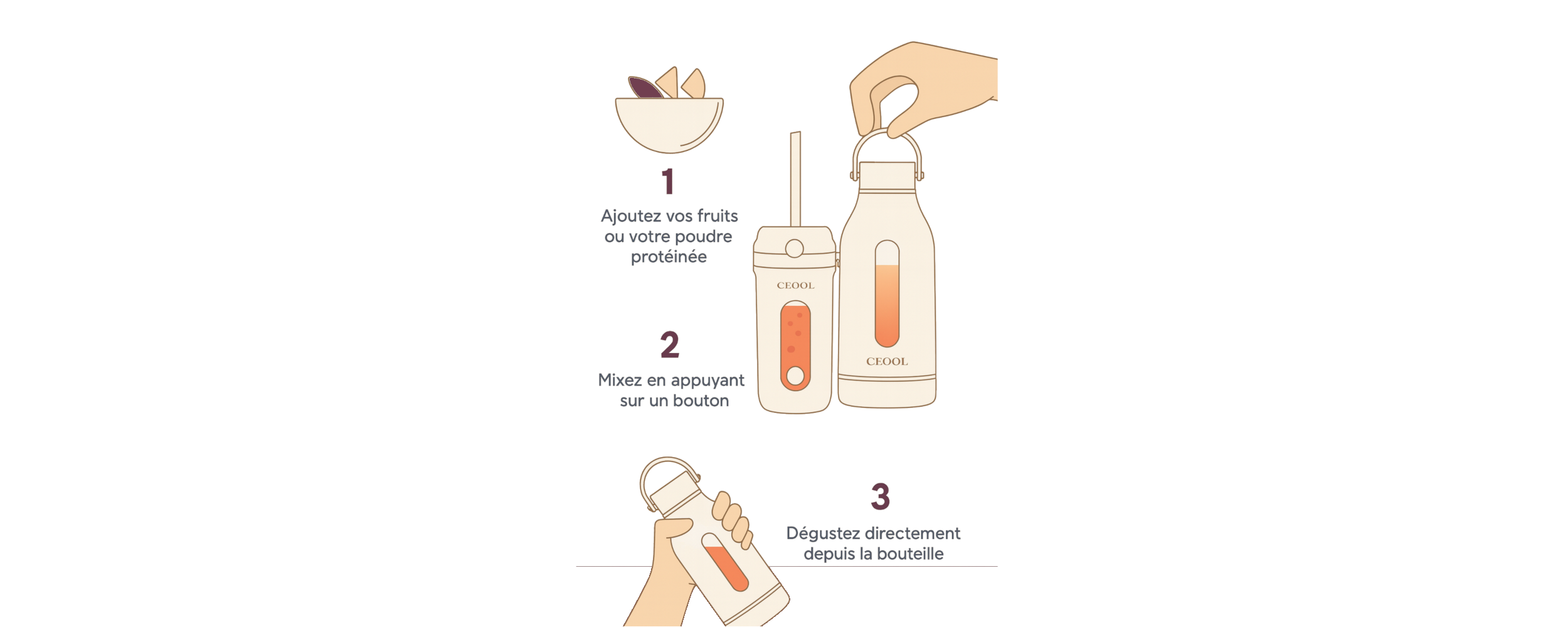 1
Ajoutez vos fruits ou votre poudre protéinée

CEOOL

CEOOL

2
Mixez en appuyant sur un bouton

3
Dégustez directement depuis la bouteille